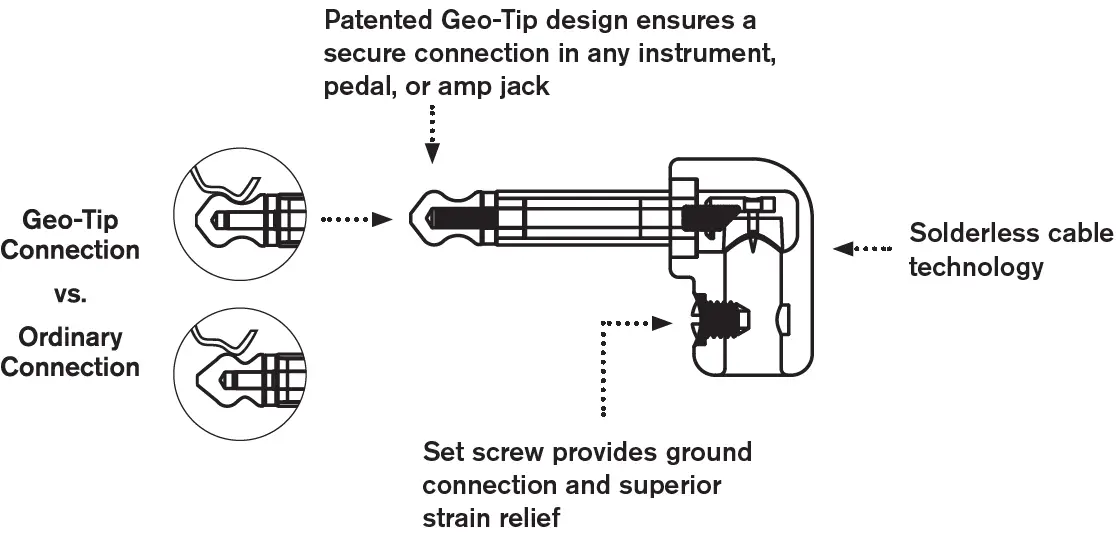 Patented Geo-Tip design ensures a secure connection in any instrument, pedal, or amp jack

Geo-Tip Connection

vs.

Ordinary Connection

Solderless cable technology

Set screw provides ground connection and superior strain relief