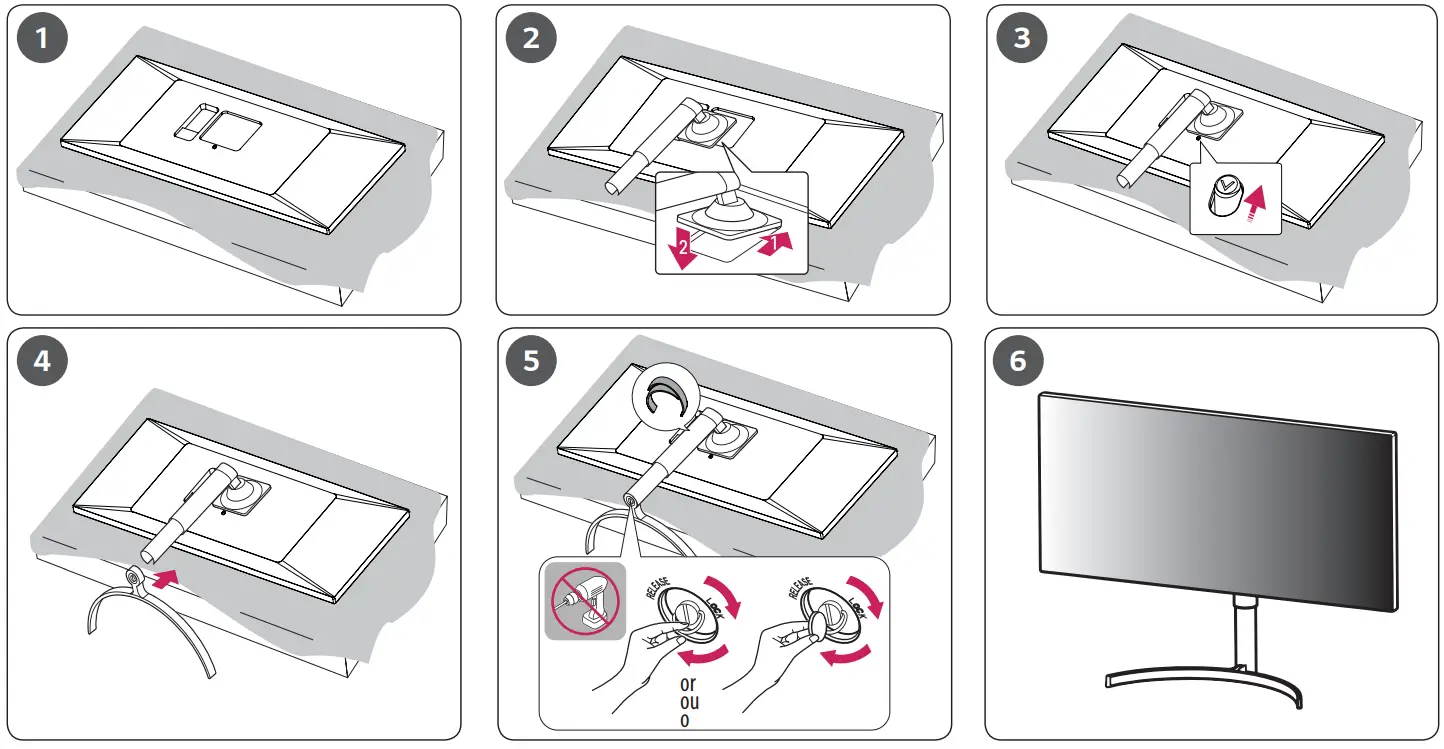 1

2

2

1

3

4

5

RELEASE

LOCK

RELEASE

LOCK

or
ou
o

6