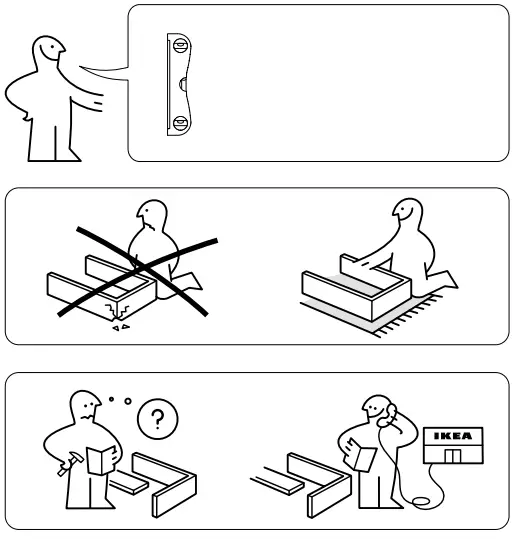 ?

IKEA