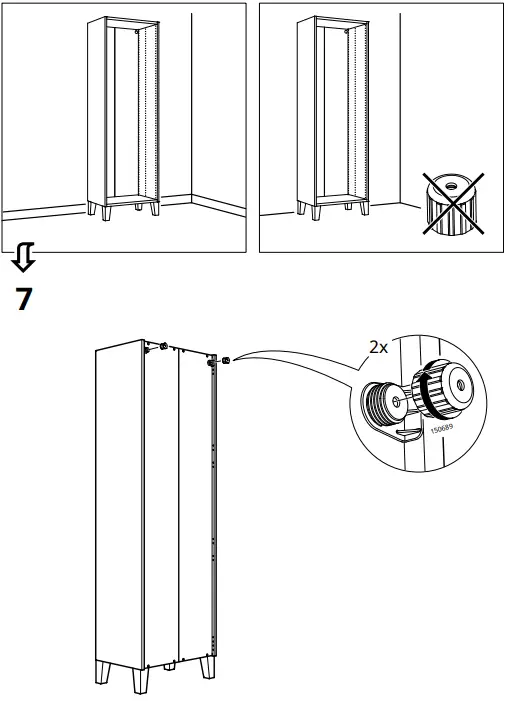 7

2x

150689