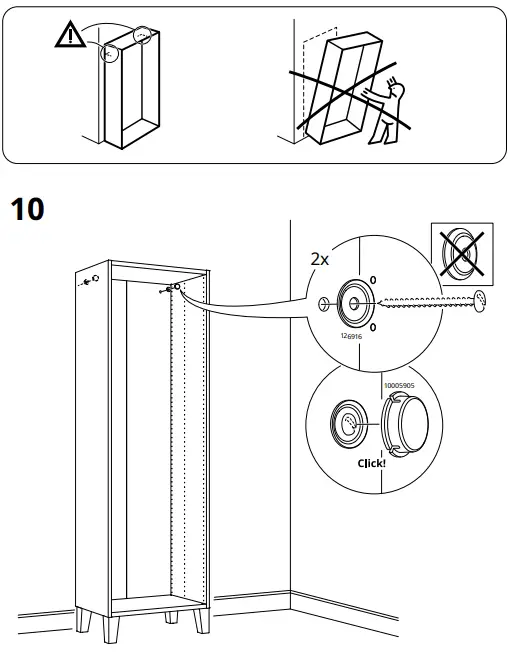 10

2x

0

0

126916

10005905

Click!