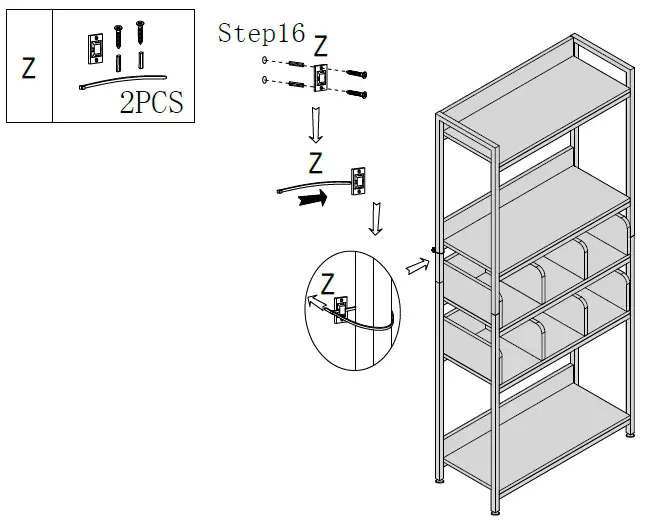 Z
2PCS

Step16
Z

Z

Z