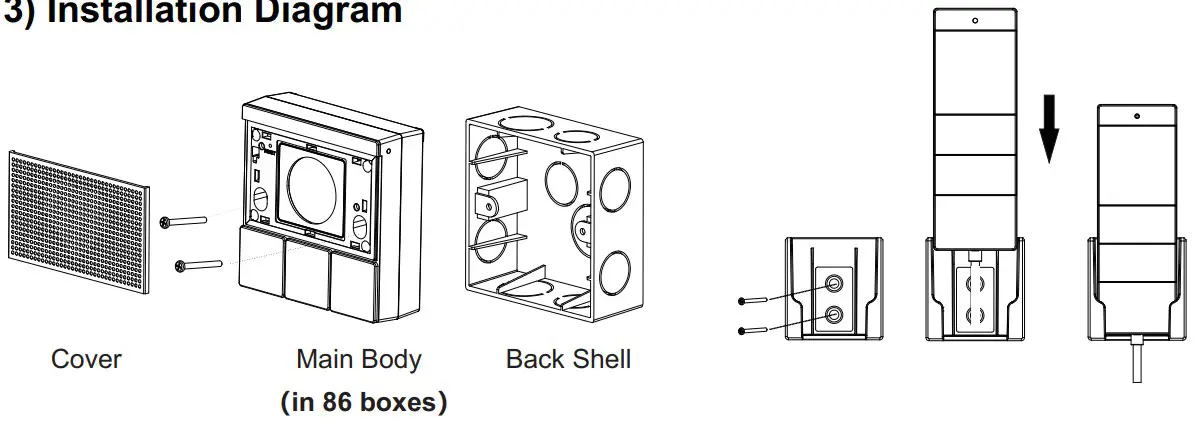 3) Installation Diagram

Cover

Main Body

Back Shell

(in 86 boxes)