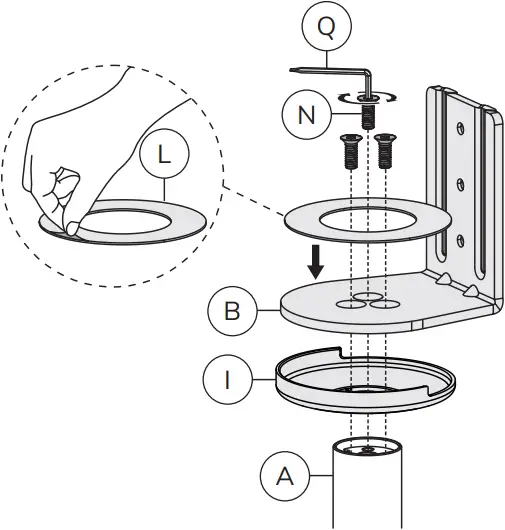 Q
N
L
B
I
A