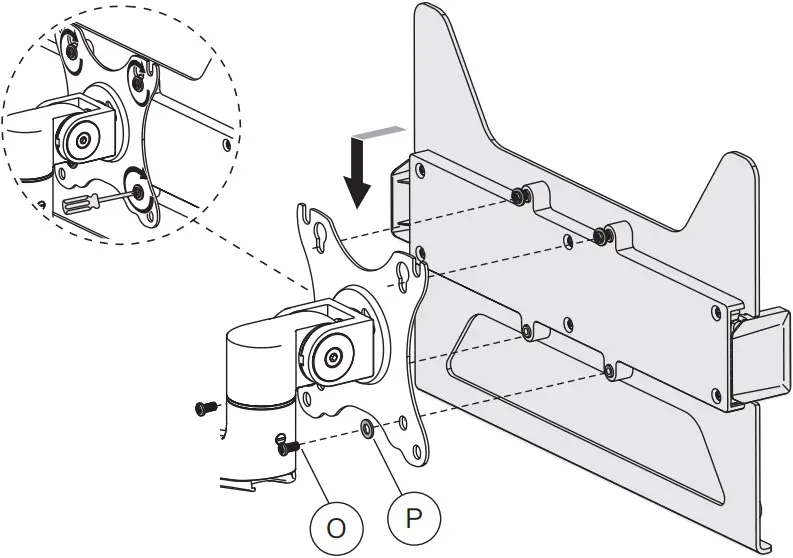 O
P