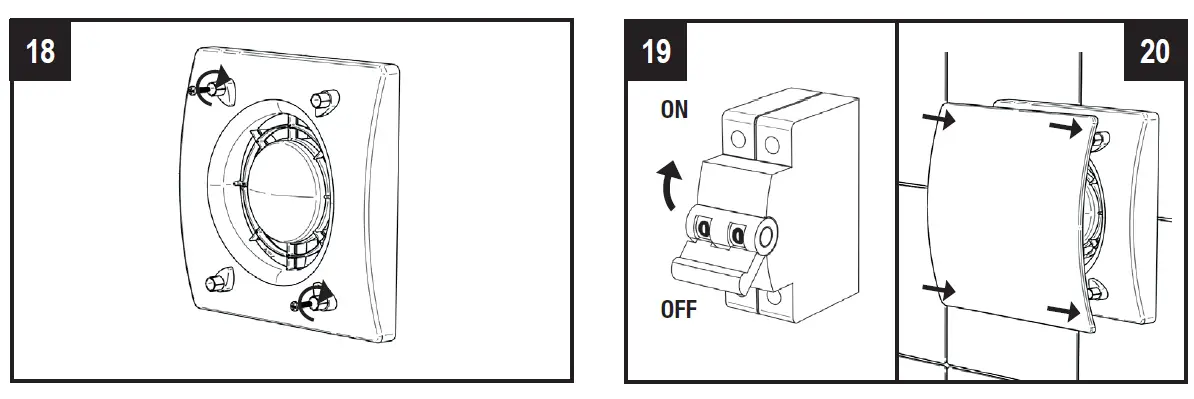 18

19

ON

OFF

20