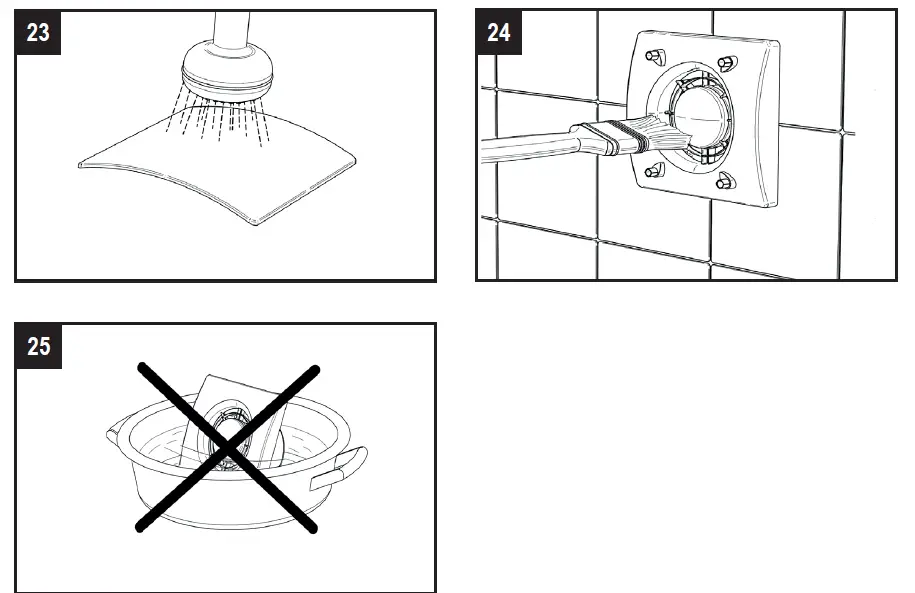 23

24

25