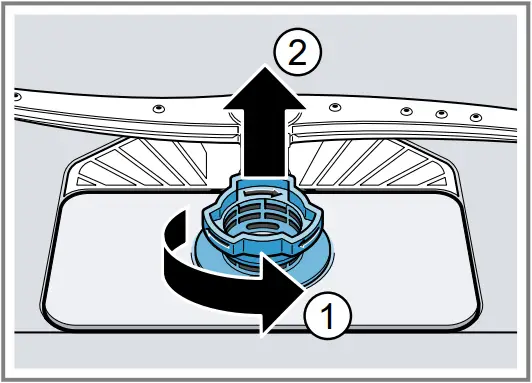 2

1