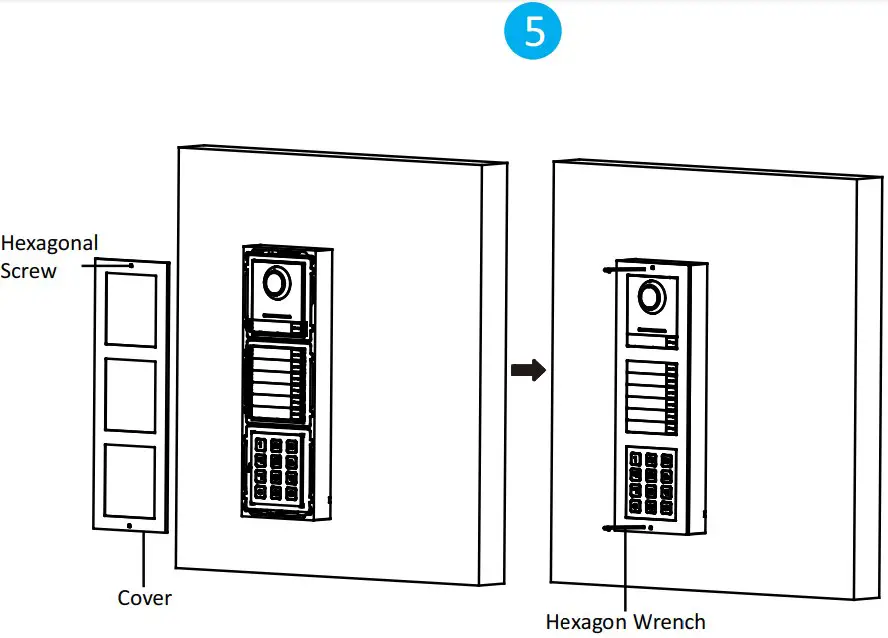 5

Hexagonal Screw

Cover

Hexagon Wrench