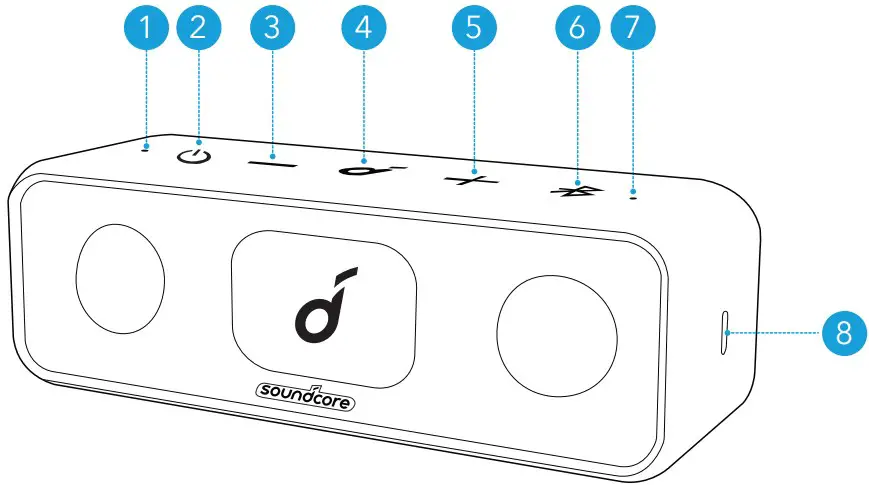 1 2 3 4 5 6 7

8

soundcore