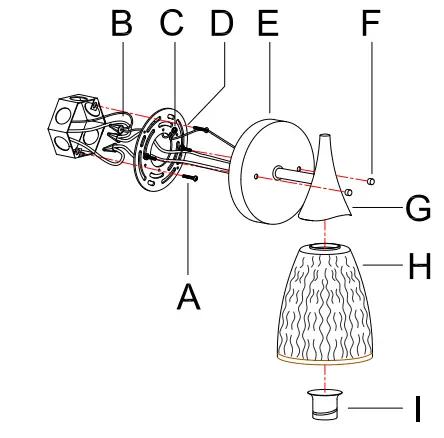 B C D E F

G

H

A

I