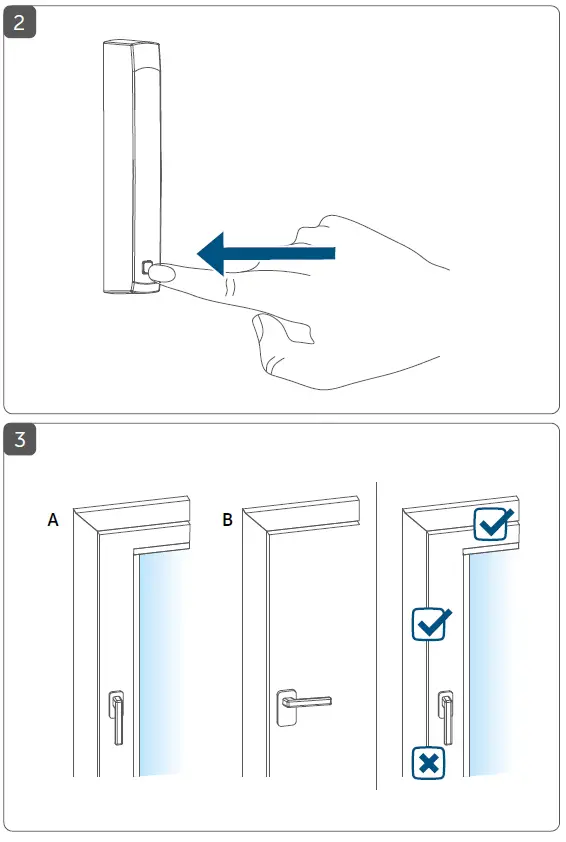 2

3

A

B