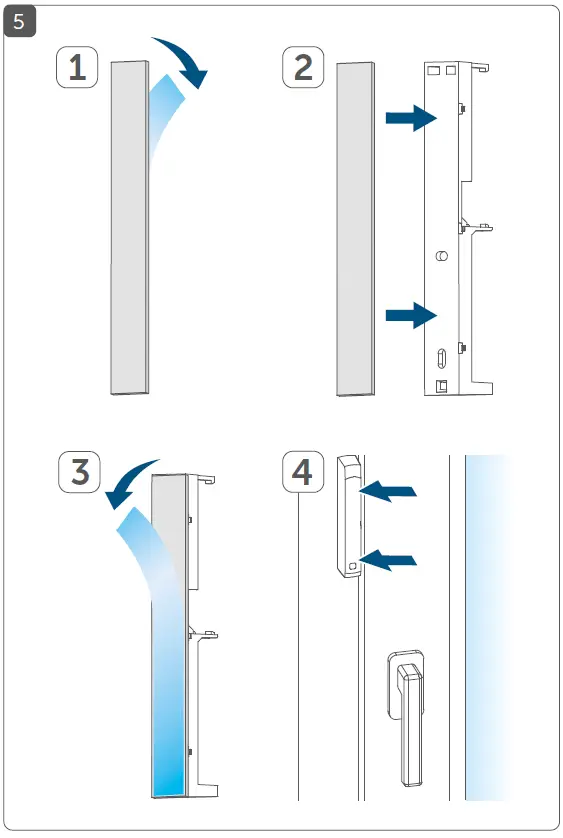 5

1

2

3

4