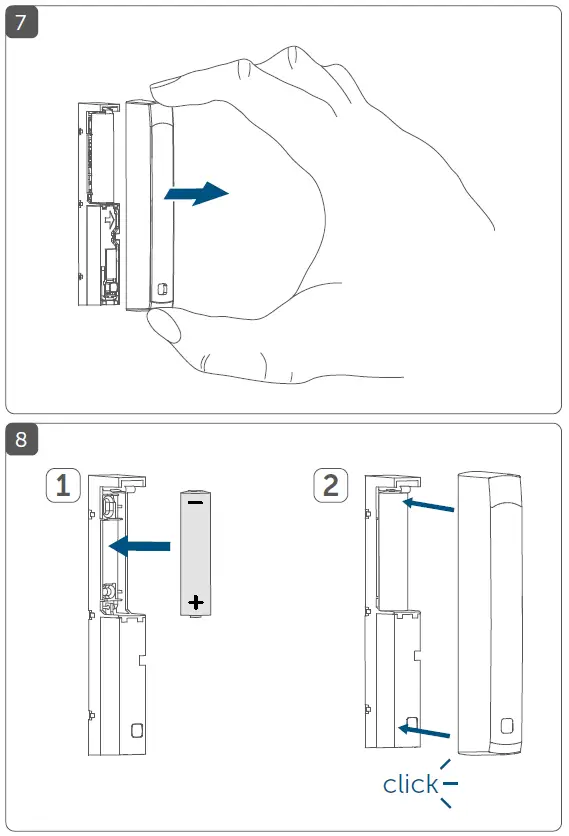 7

8

1

−

+

2

click