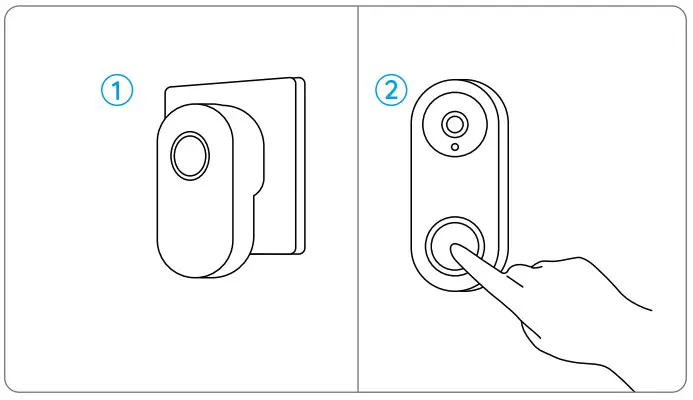 ①

②