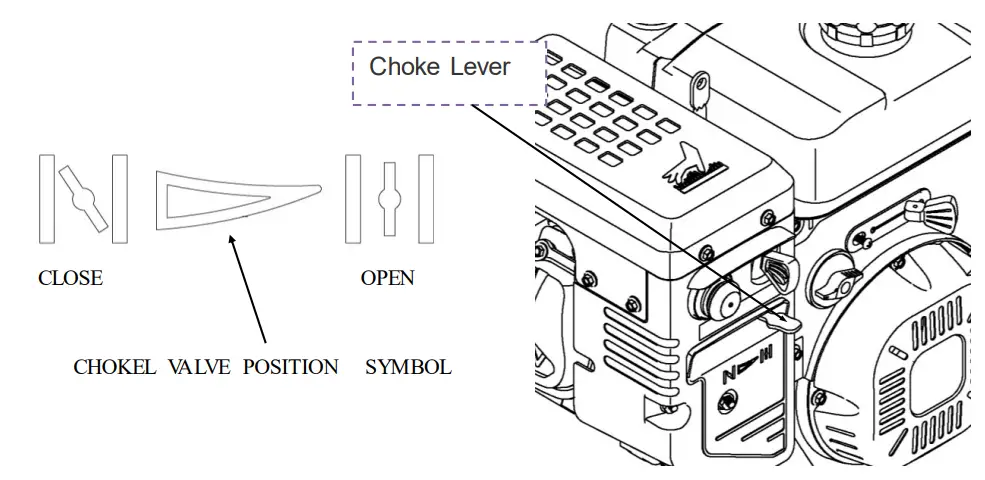 Choke Lever

CLOSE

OPEN

CHOKEL VALVE POSITION SYMBOL