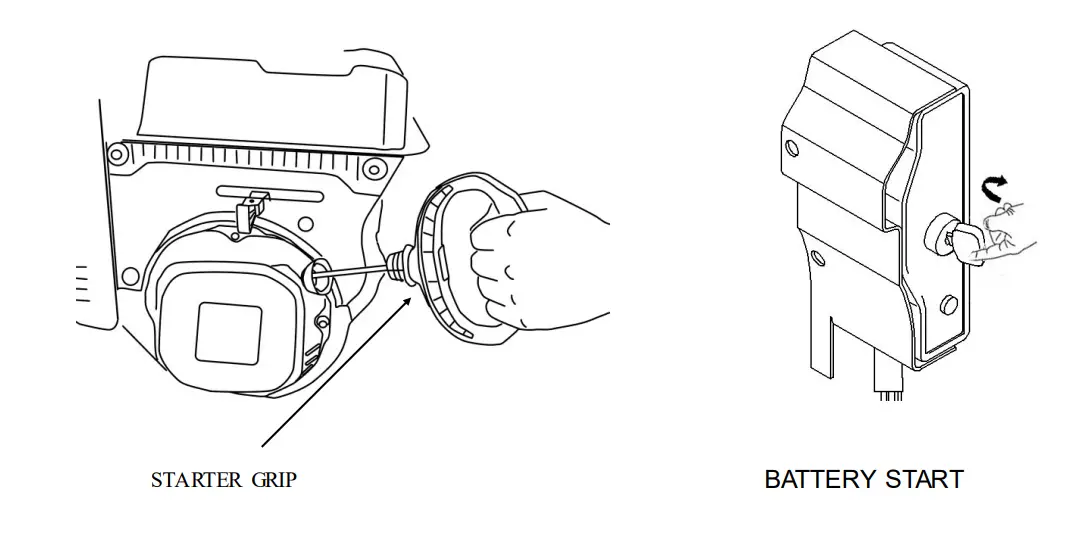 STARTER GRIP

BATTERY START