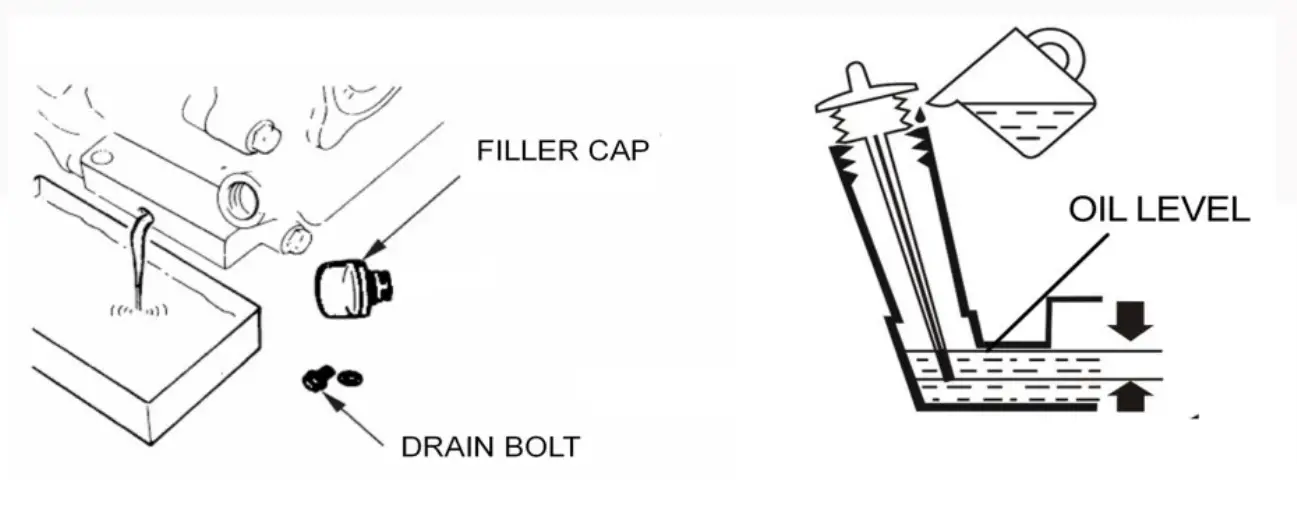 FILLER CAP

DRAIN BOLT

OIL LEVEL