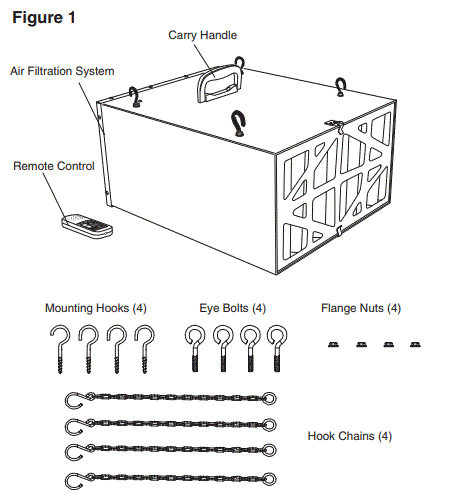 Figure 1

Carry Handle

Air Filtration System

Remote Control

Mounting Hooks (4)

Eye Bolts (4)

Flange Nuts (4)

Hook Chains (4)