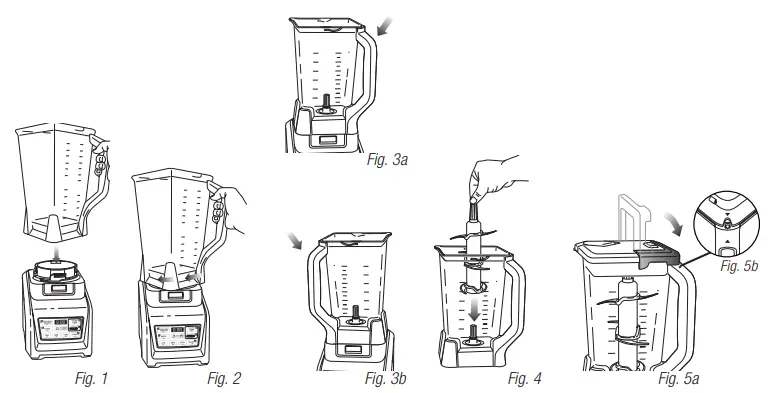 Fig. 3a

Fig. 5b

Fig. 1

Fig. 2

Fig. 3b

Fig. 4

Fig. 5a