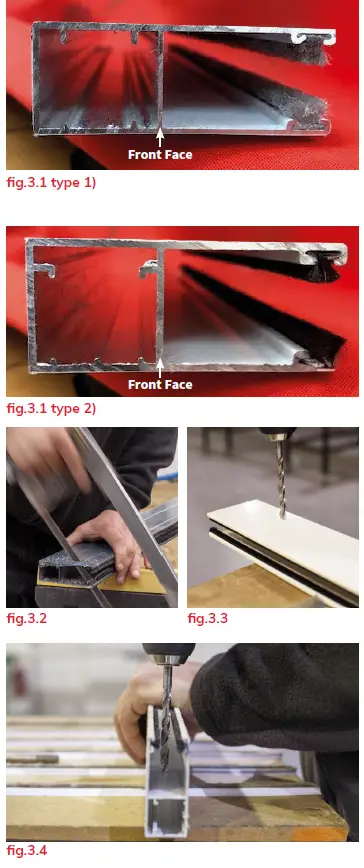 Front Face

fig.3.1 type 1)

Front Face

fig.3.1 type 2)

fig.3.2

fig.3.3

fig.3.4