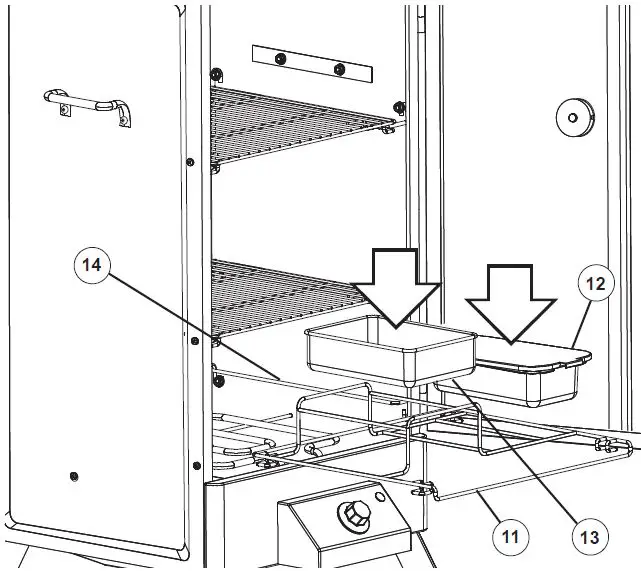 14

12

11

13