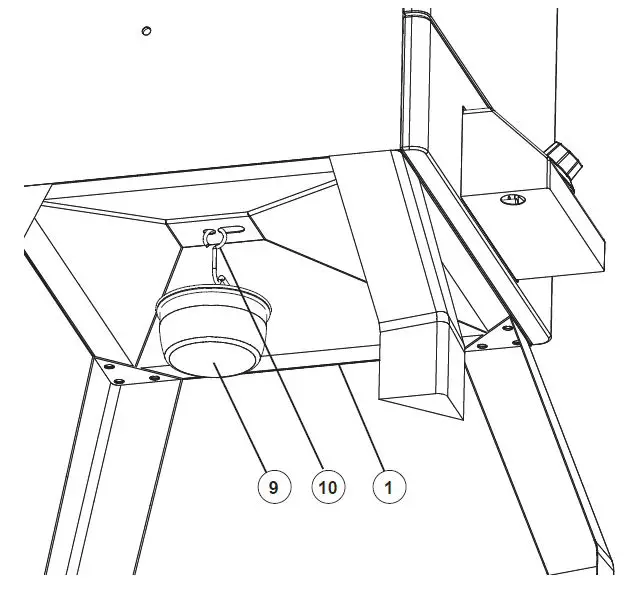 9
10
1