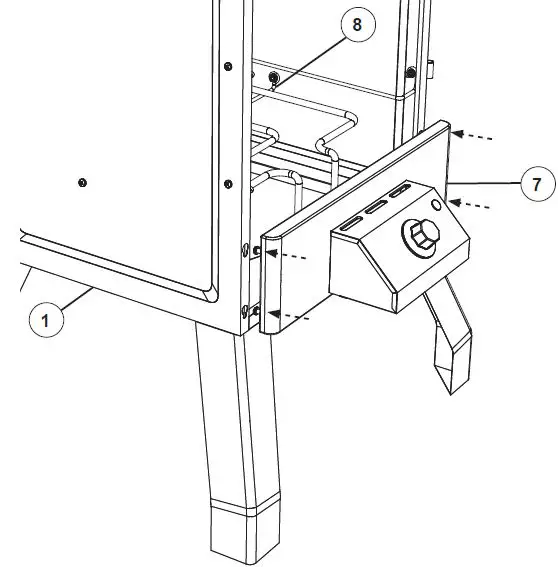 8

7

1