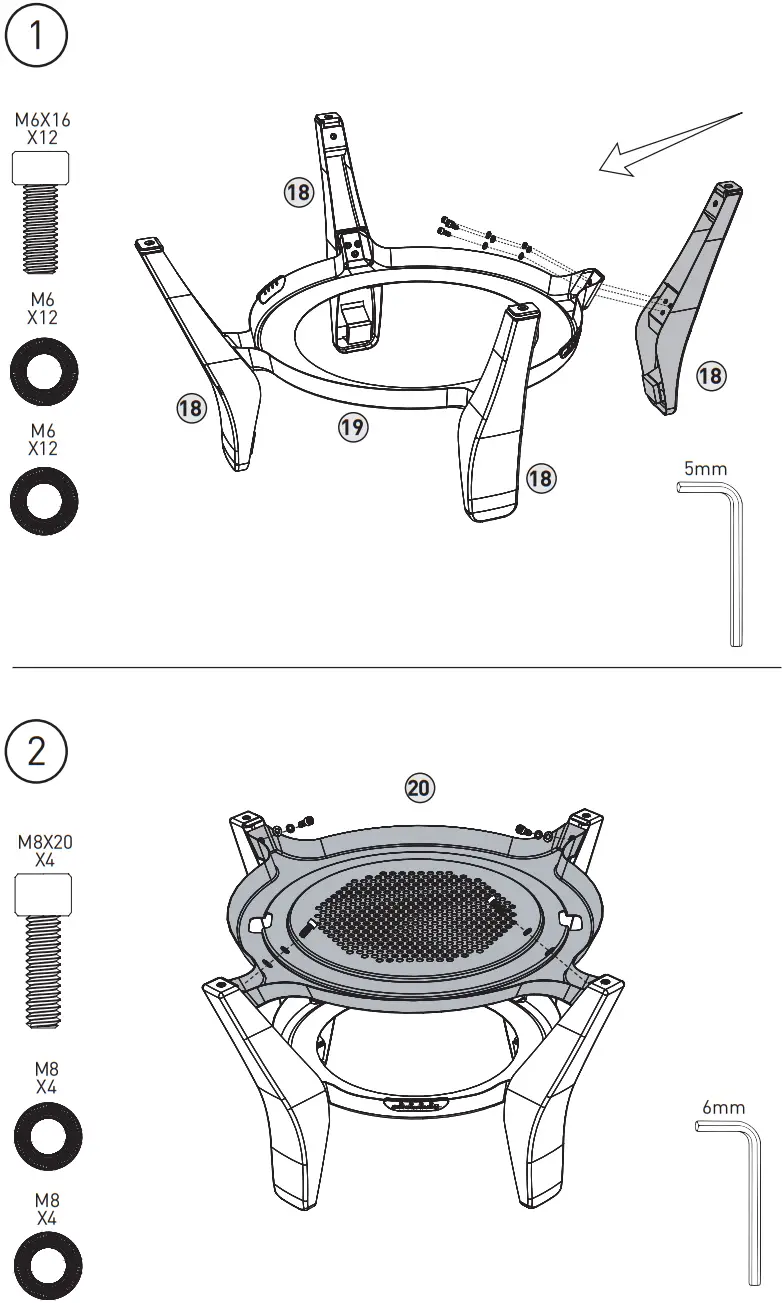 1

M6X16
X12

M6
X12

M6
X12

18

18

19

18

18

5mm

2

M8X20
X4

M8
X4

M8
X4

20

6mm