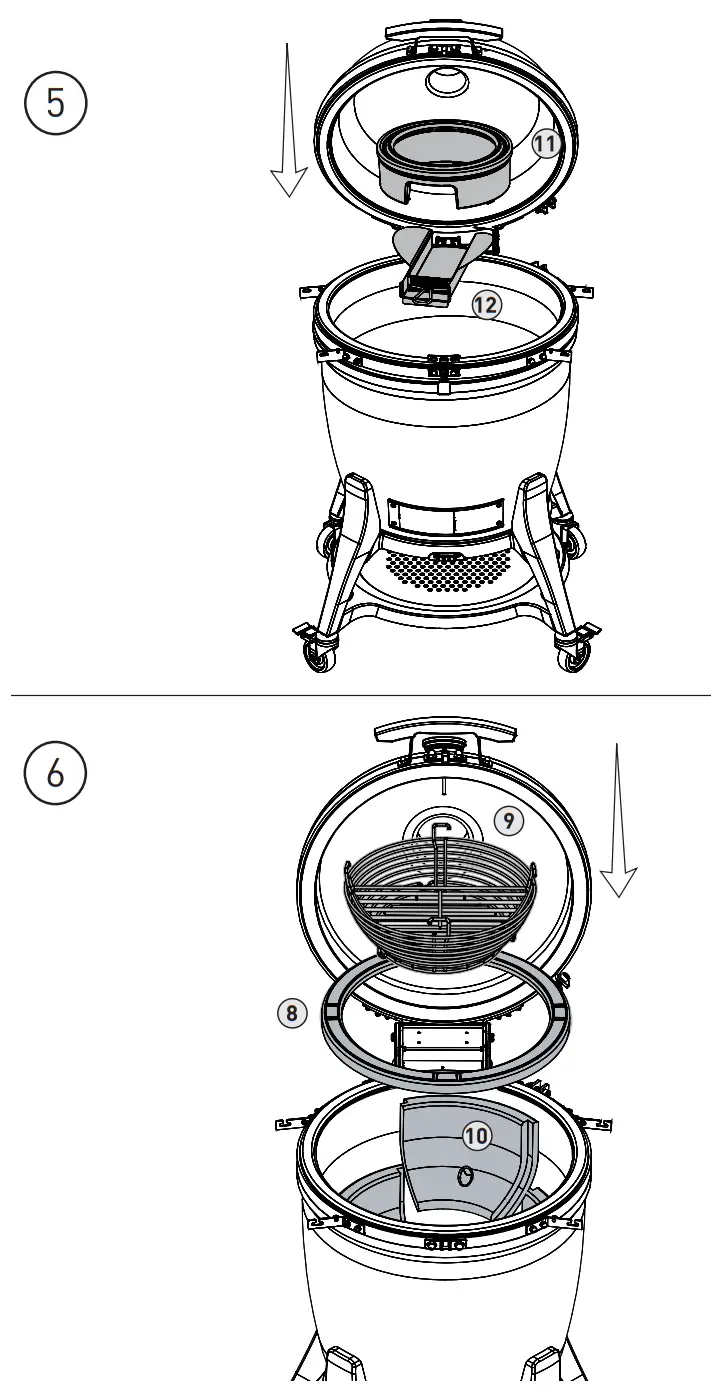 5

11

12

6

9

8

10