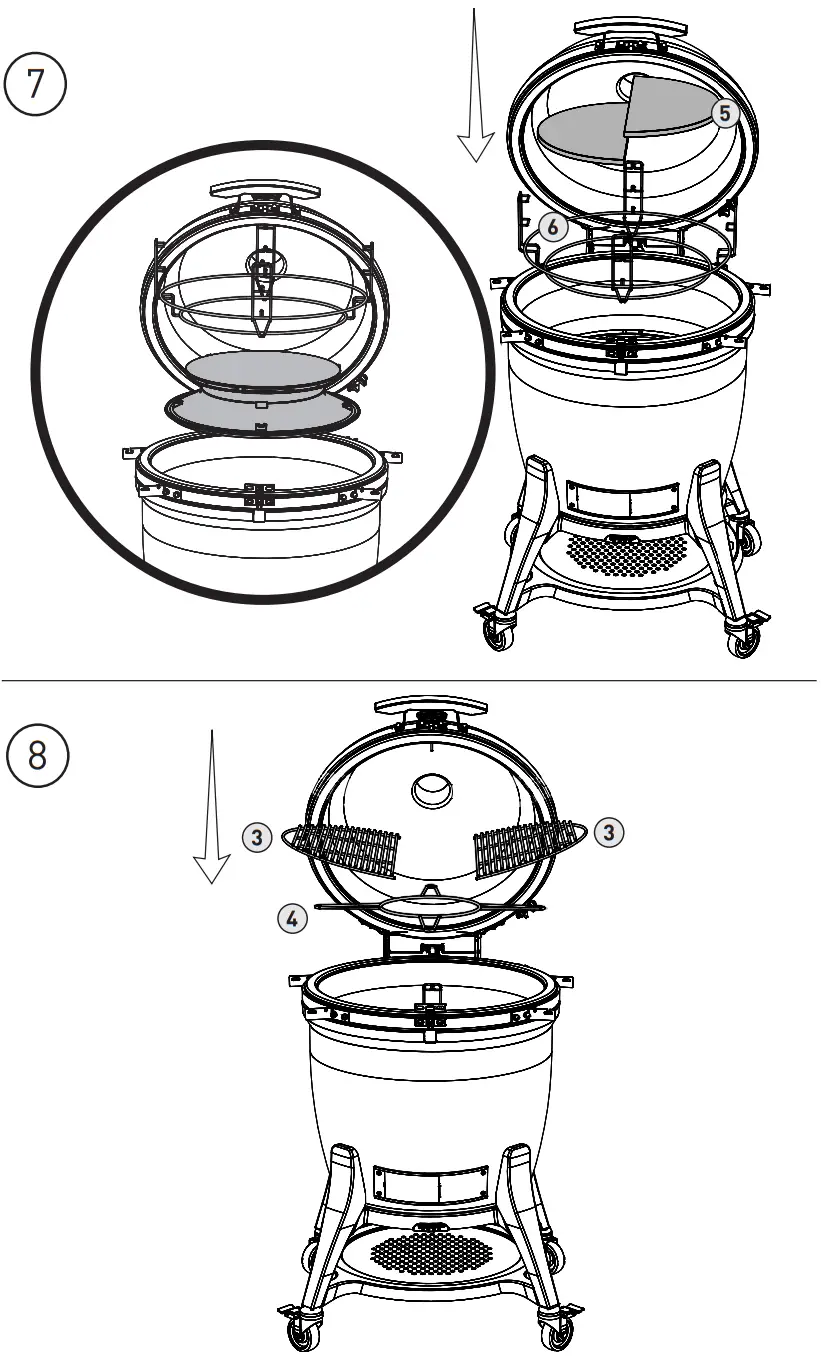 7

5

6

8

3

3

4