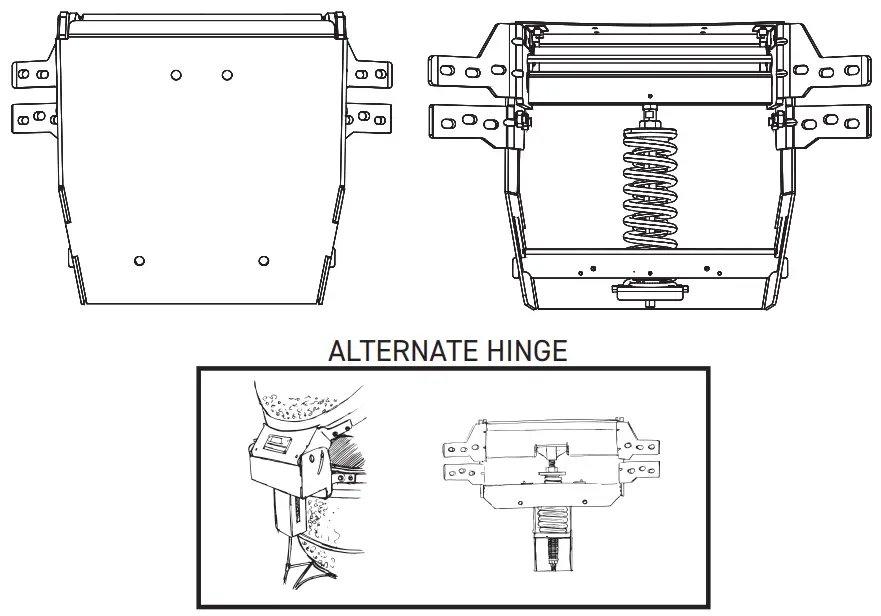 ALTERNATE HINGE