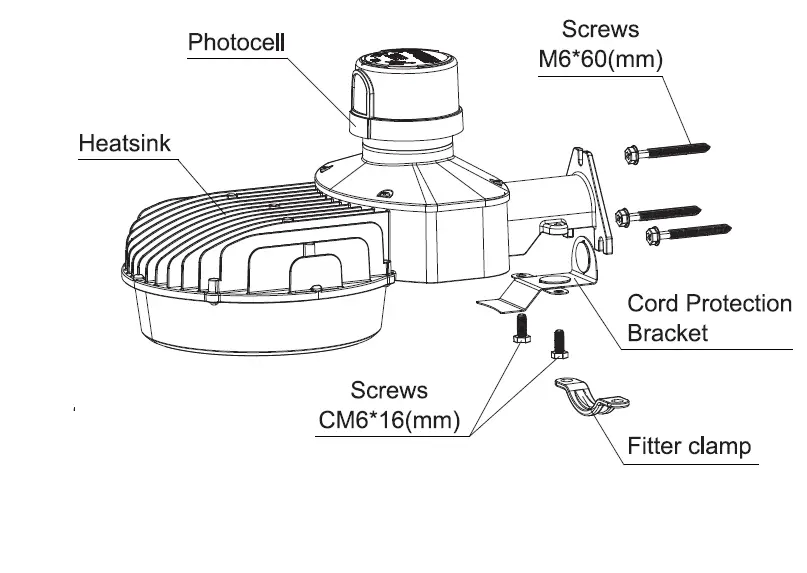 Photocell

Screws
M6*60(mm)

Heatsink

Cord Protection
Bracket

Screws
CM6*16(mm)

Fitter clamp