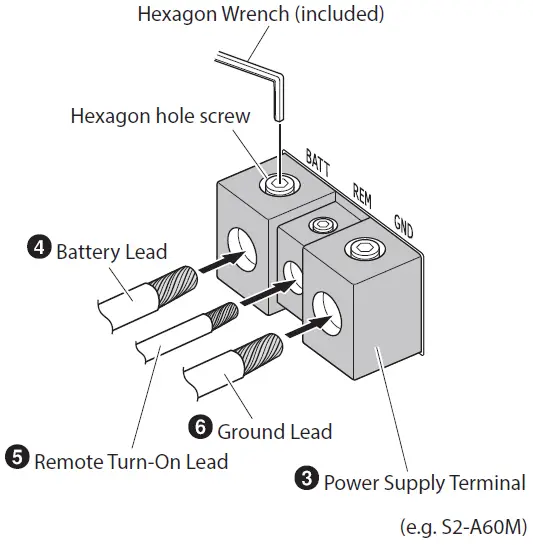 Hexagon Wrench (included)

Hexagon hole screw

BATT

REM

GND

4 Battery Lead

6 Ground Lead

5 Remote Turn-On Lead

3 Power Supply Terminal

(e.g. S2-A60M)