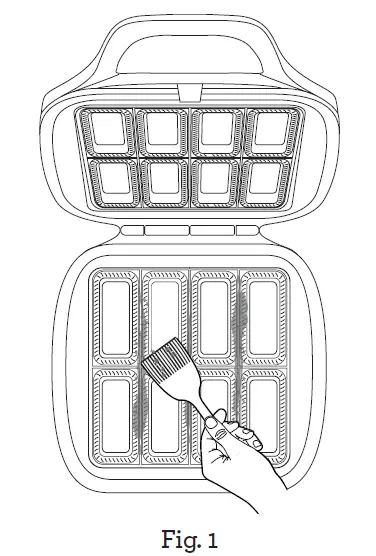 Fig. 1