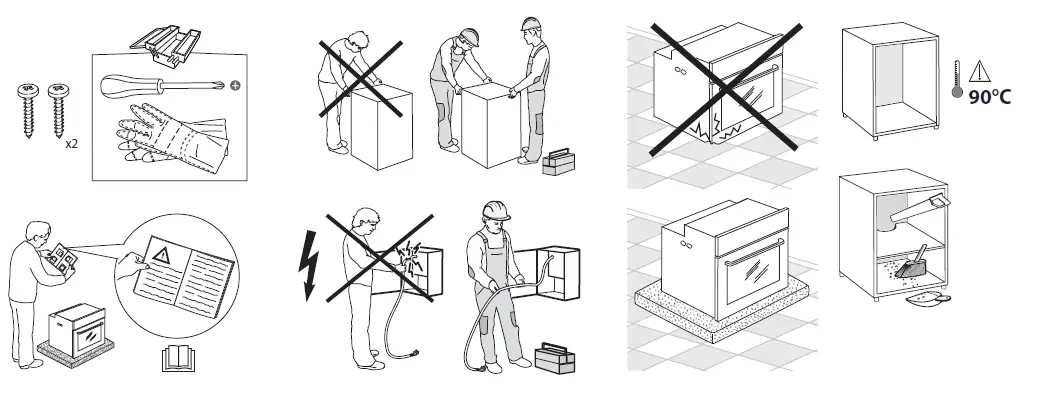 x2

90°C