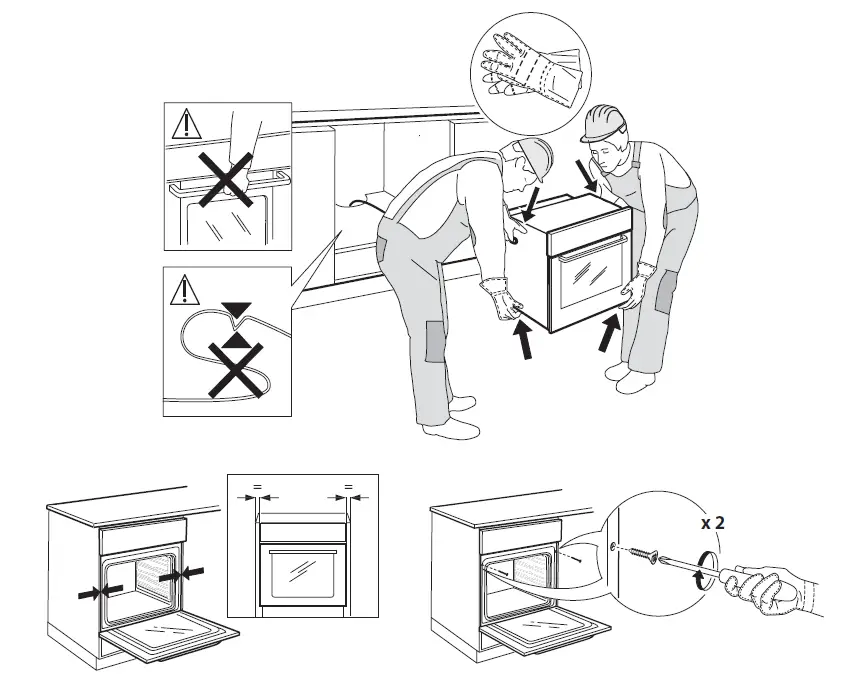 =
=
x 2