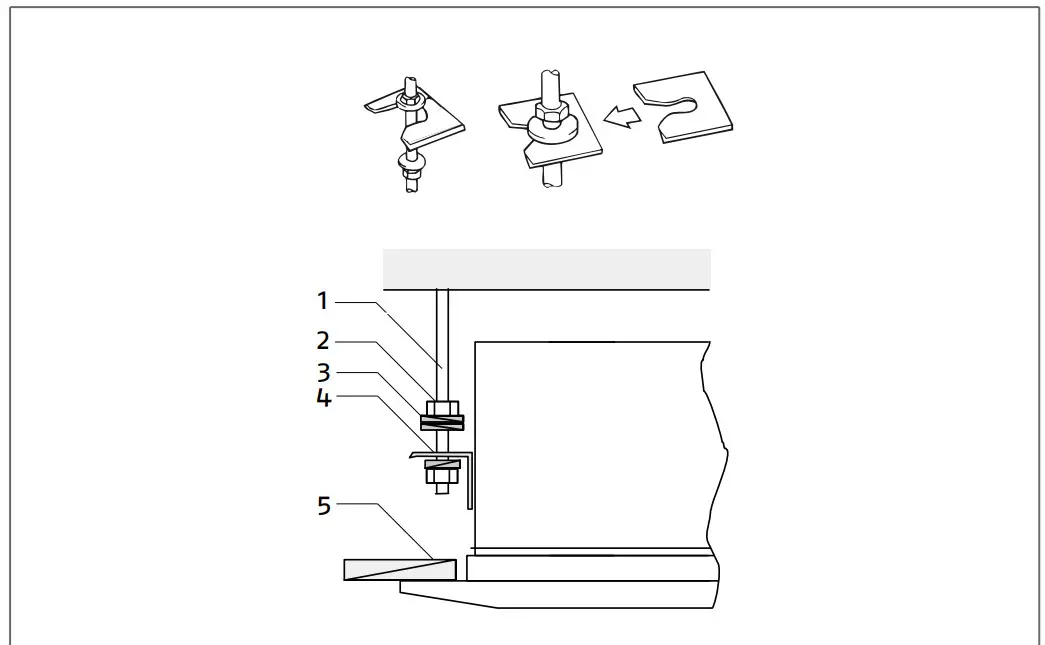 1
2
3
4
5