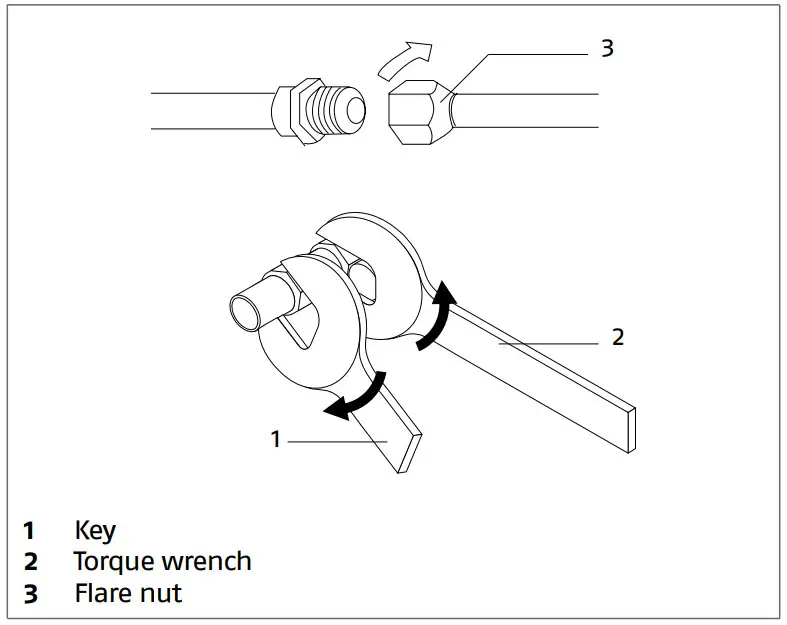 3

2

1

1 Key
2 Torque wrench
3 Flare nut