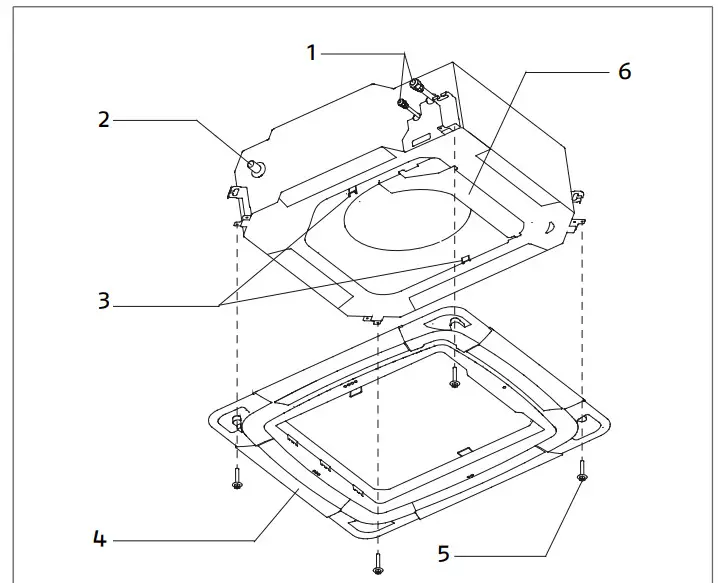 1
6
2
3
4
5