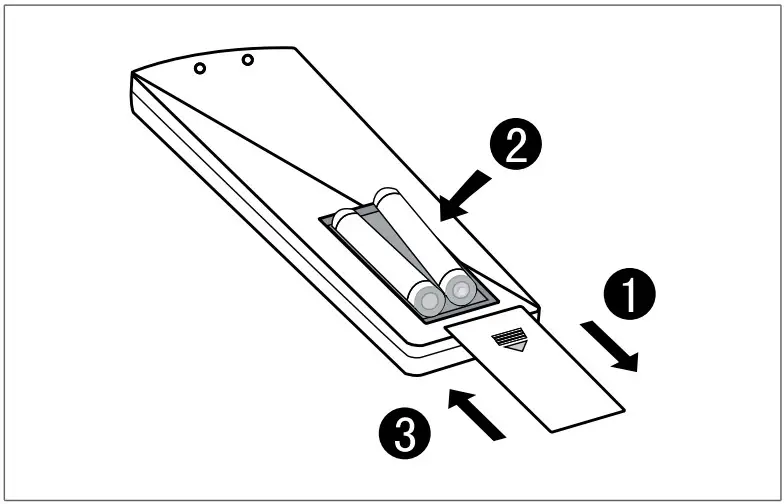 2
1
3