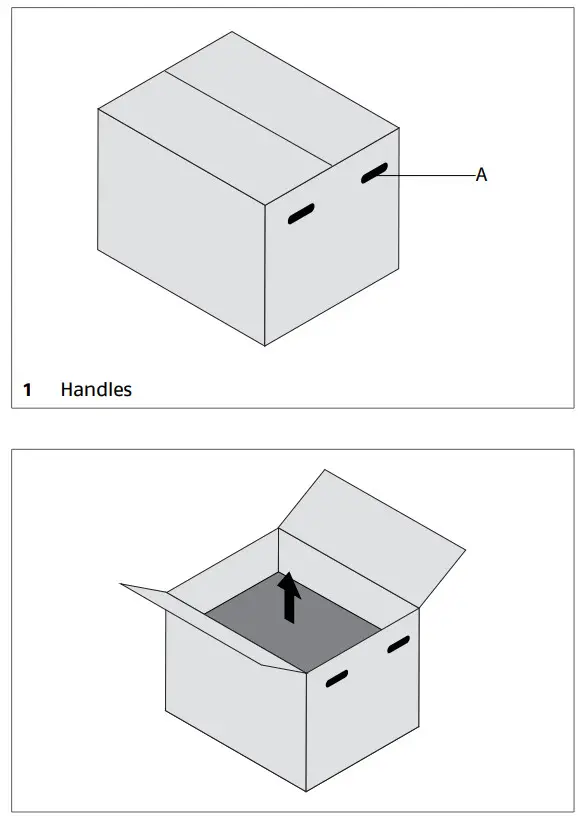 A

1 Handles