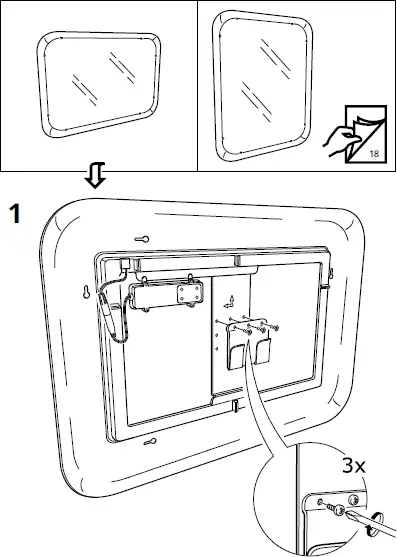 18

1

3x