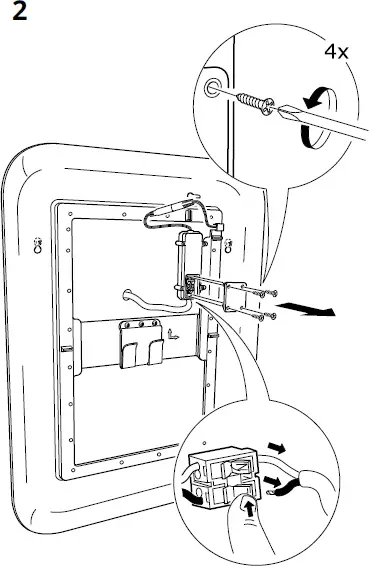 2

4x