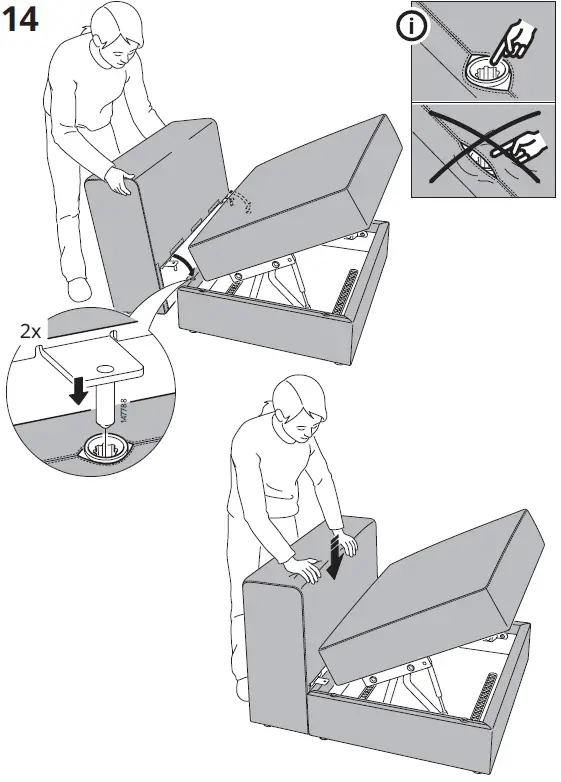 14

i

2x

147788