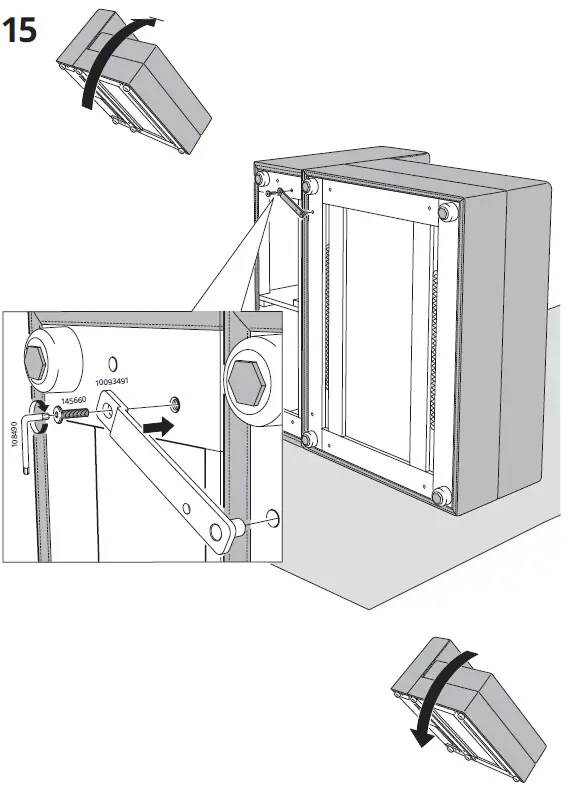 15

10093491

145660

108490