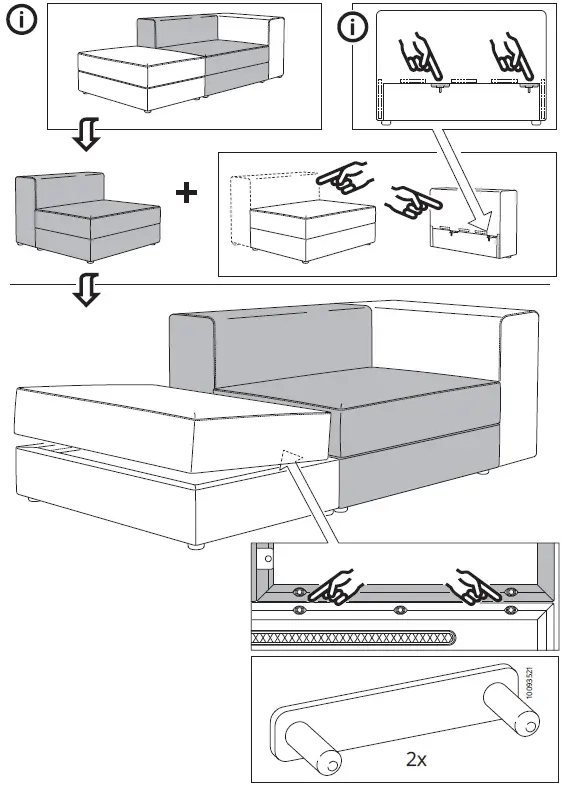 i

i

+

10093521

2x