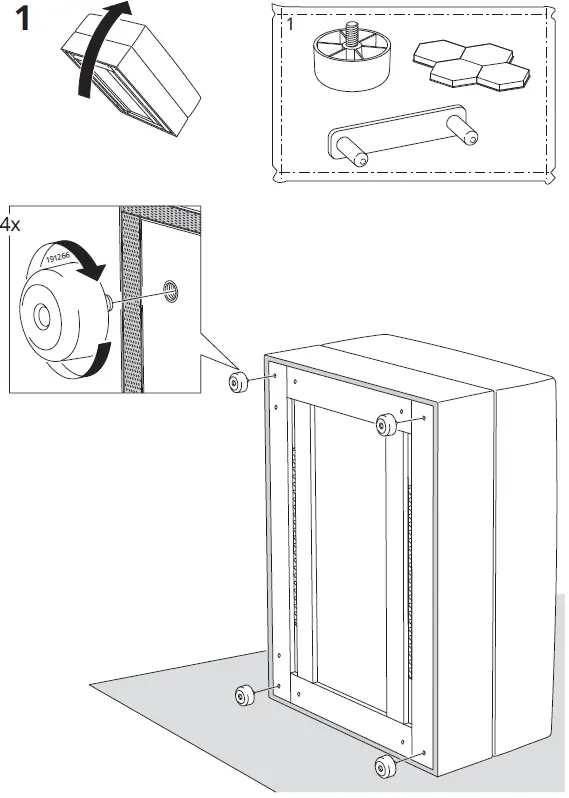 1

1

4x

191266