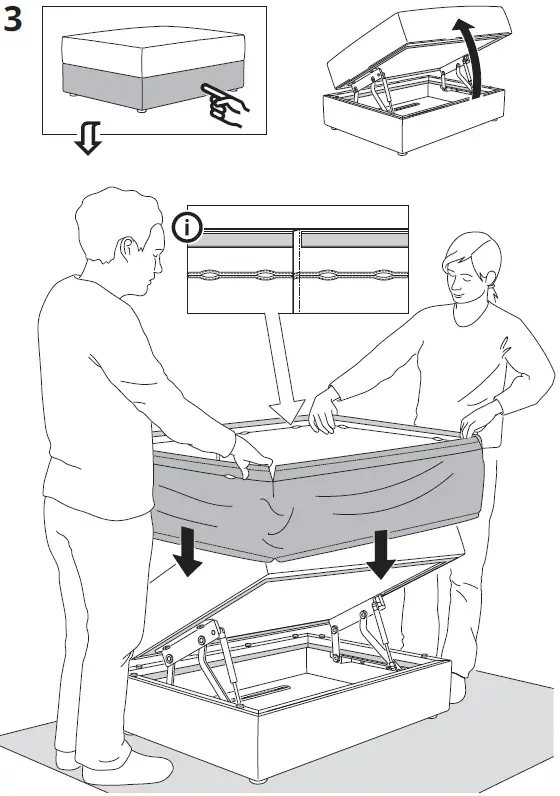 3

i