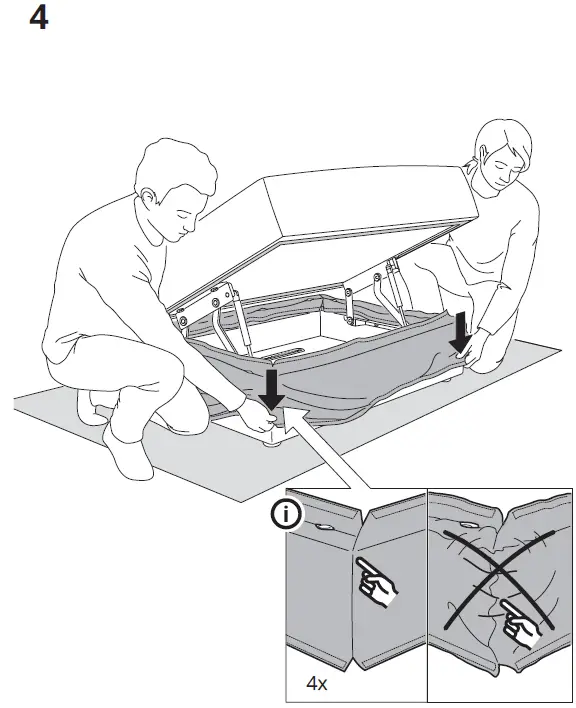 4

i

4x